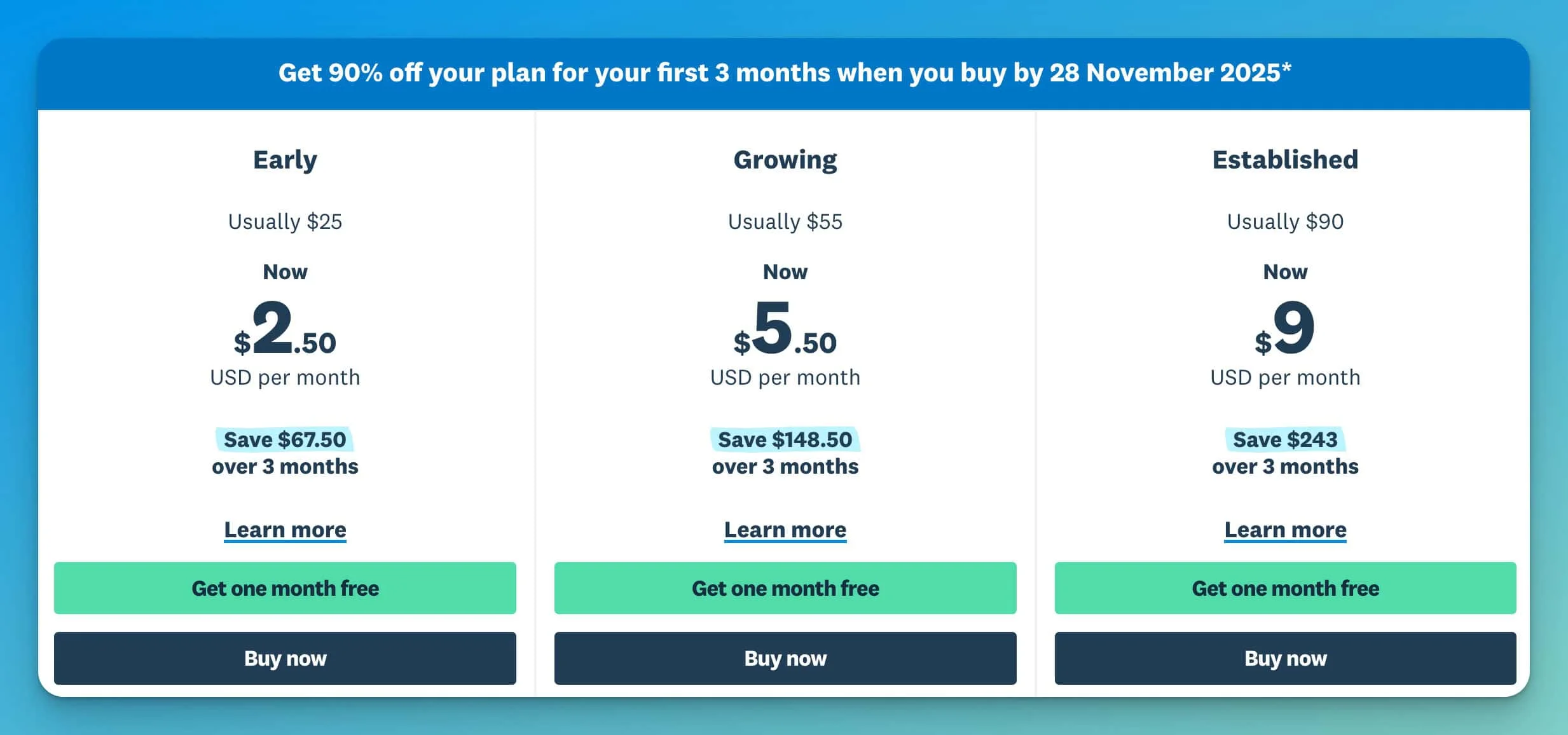 Get 90% off your plan for your first 3 months when you buy by 28 November 2025*

Early

Usually $25

Now

$2.50

USD per month

Save $67.50
over 3 months

Learn more

Get one month free

Buy now

Growing

Usually $55

Now

$5.50

USD per month

Save $148.50
over 3 months

Learn more

Get one month free

Buy now

Established

Usually $90

Now

$9

USD per month

Save $243
over 3 months

Learn more

Get one month free

Buy now